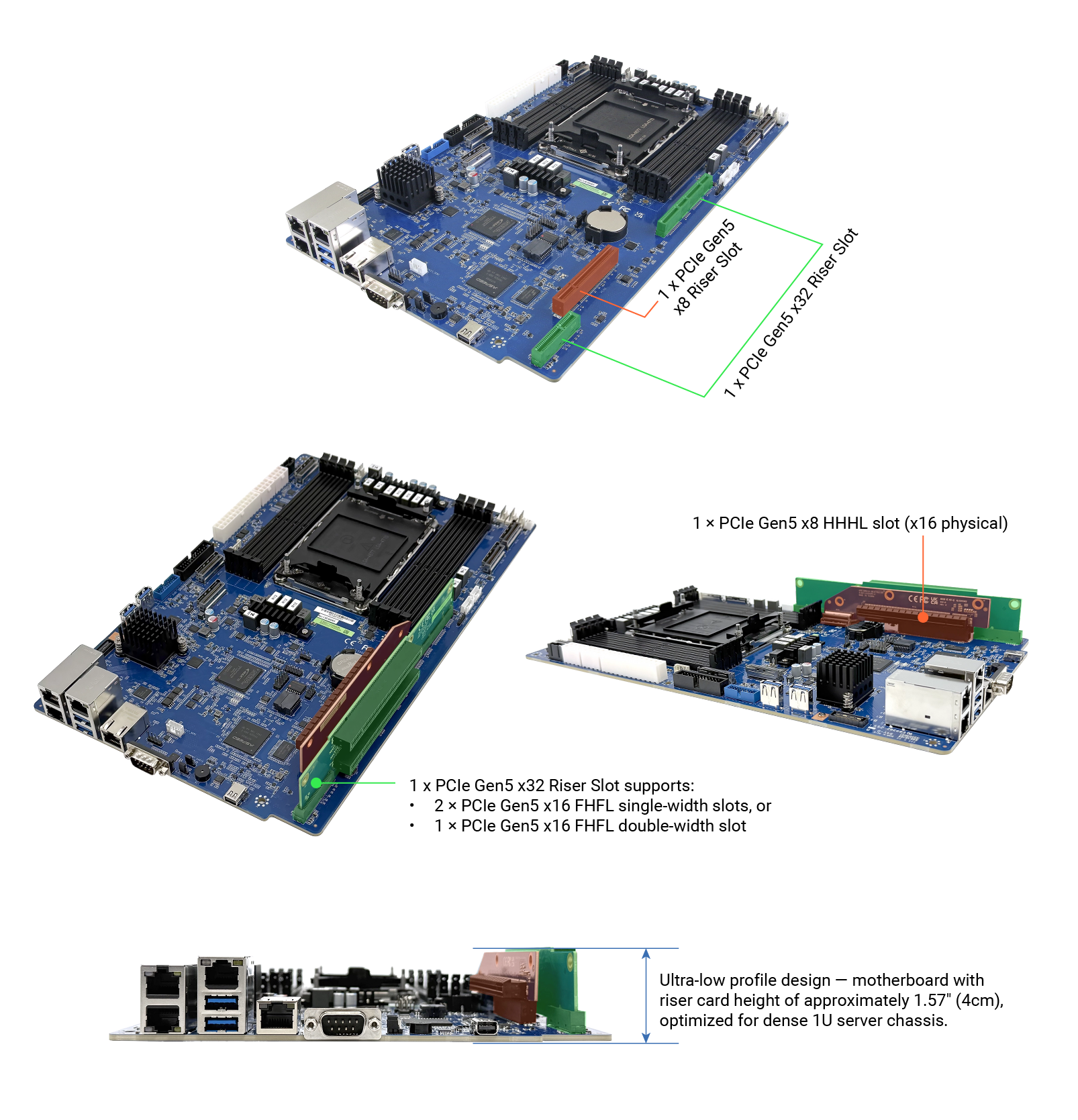 1 x PCIe Gen5 x8 Riser Slot

1 x PCIe Gen5 x32 Riser Slot

1 × PCIe Gen5 x8 HHHL slot (x16 physical)

1 x PCIe Gen5 x32 Riser Slot supports:
• 2 × PCIe Gen5 x16 FHFL single-width slots, or
• 1 × PCIe Gen5 x16 FHFL double-width slot

Ultra-low profile design — motherboard with riser card height of approximately 1.57" (4cm), optimized for dense 1U server chassis.